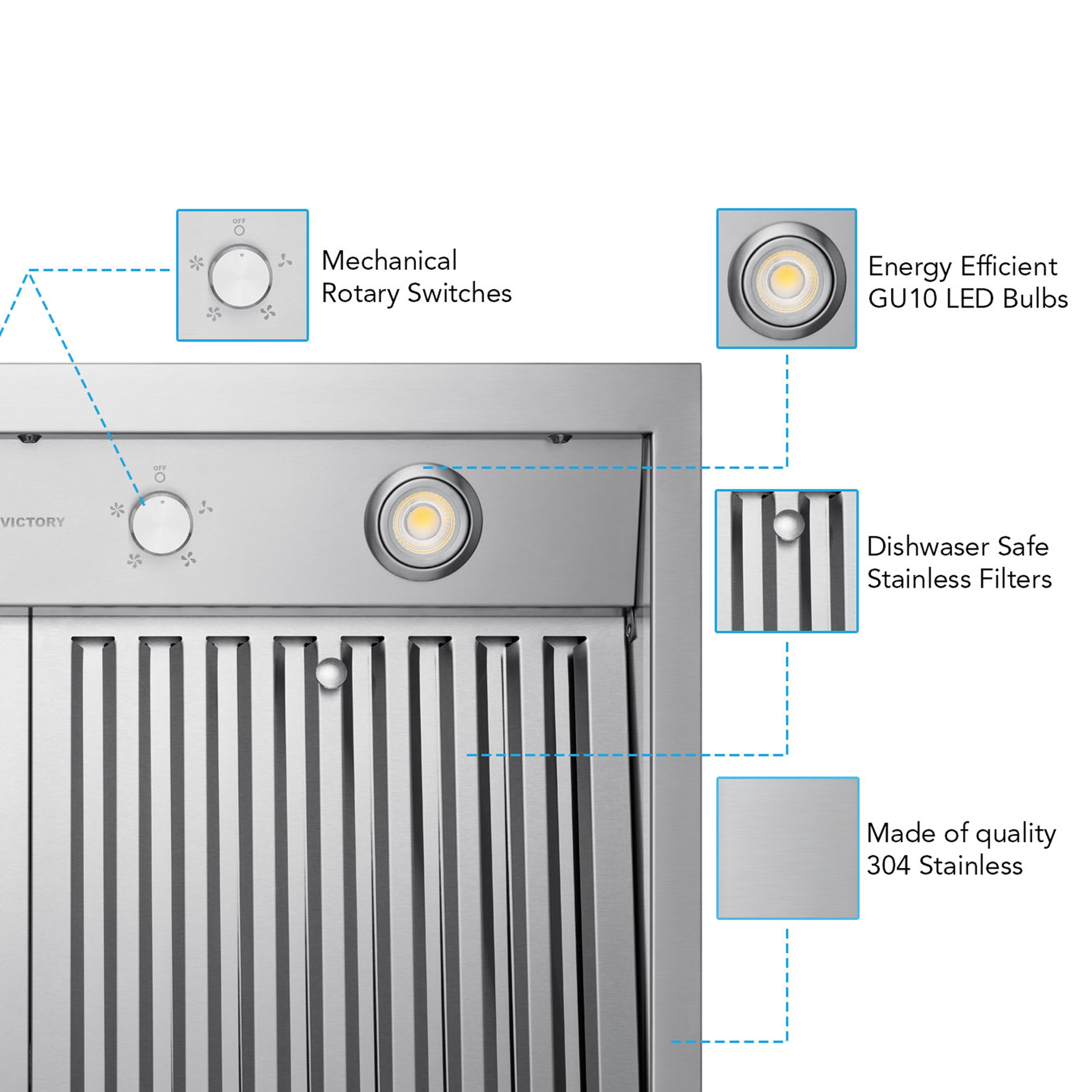 OFF

Mechanical Rotary Switches

Energy Efficient GU10 LED Bulbs

OFF

VICTORY

Dishwaser Safe Stainless Filters

Made of quality 304 Stainless