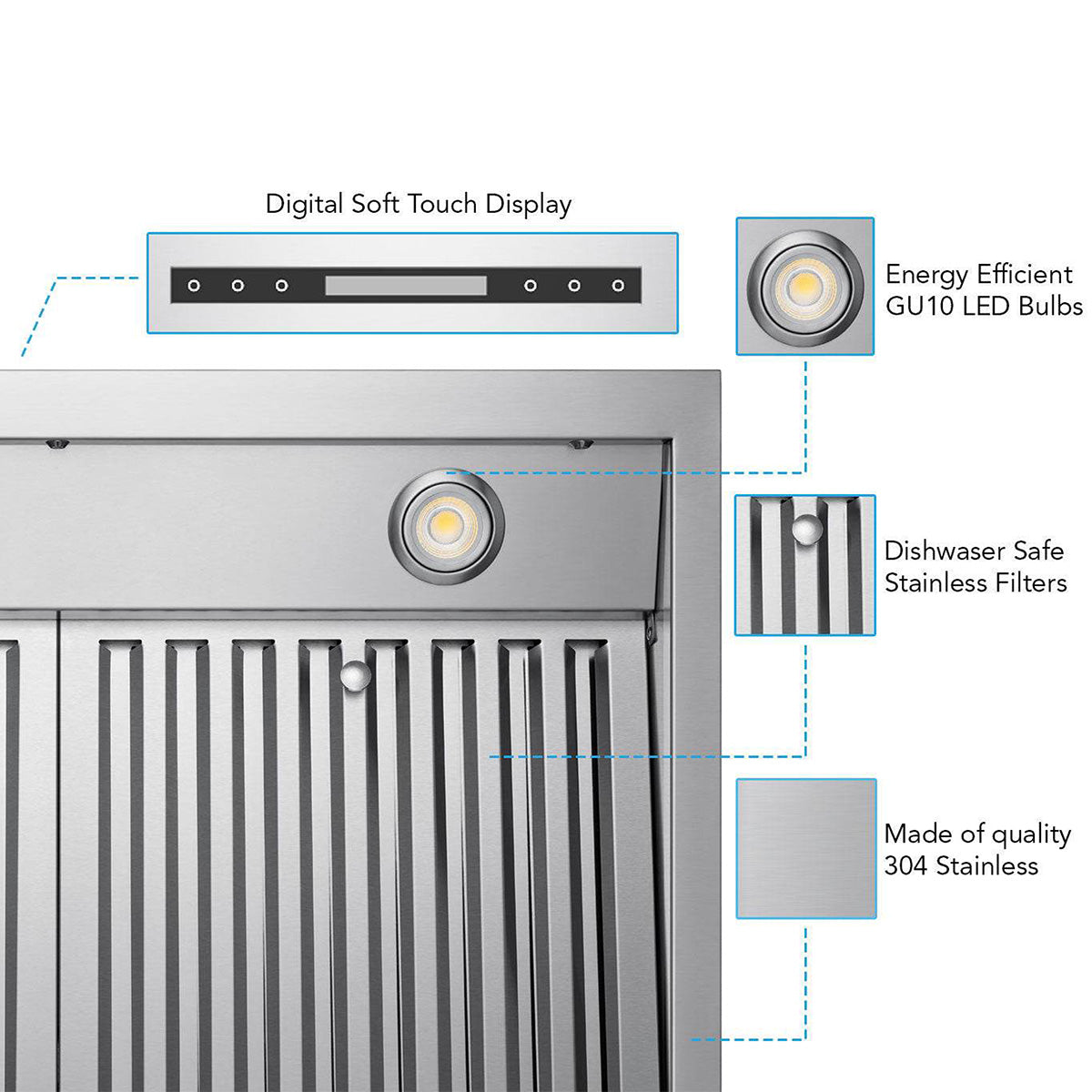 Digital Soft Touch Display

Energy Efficient
GU10 LED Bulbs

Dishwaser Safe
Stainless Filters

Made of quality
304 Stainless