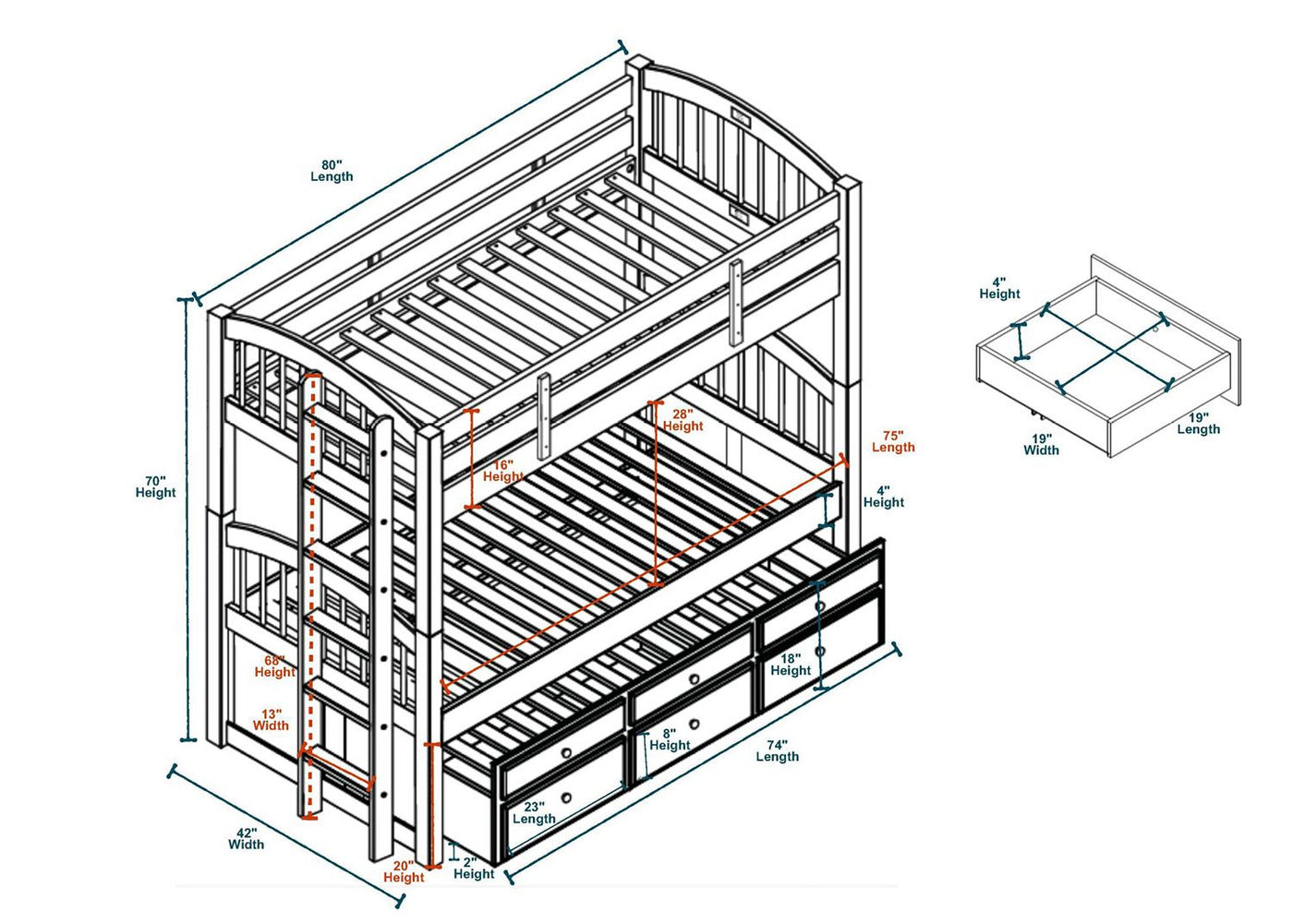 80"
Length

70"
Height

16"
Height

28"
Height

75"
Length

4"
Height

68"
Height

13"
Width

18"
Height

8"
Height

74"
Length

23"
Length

42"
Width

20"
Height

2"
Height

4"
Height

19"
Width

19"
Length